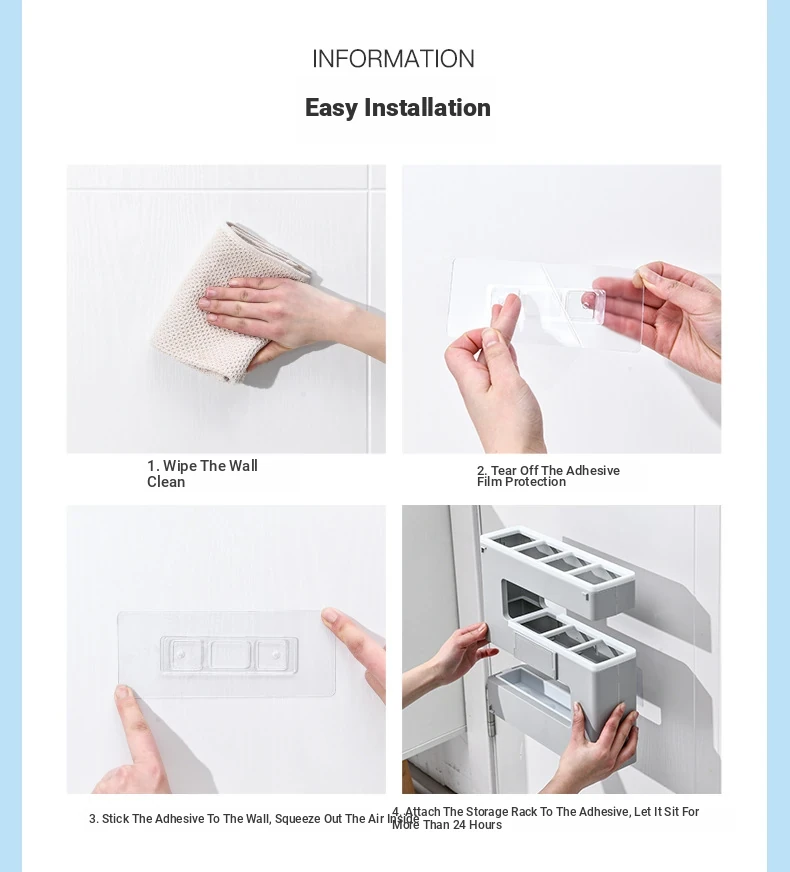 INFORMATION

Easy Installation

1. Wipe The Wall Clean

2. Tear Off The Adhesive Film Protection

3. Stick The Adhesive To The Wall, Squeeze Out The Air Inside

4. Attach The Storage Rack To The Adhesive, Let It Sit For More Than 24 Hours