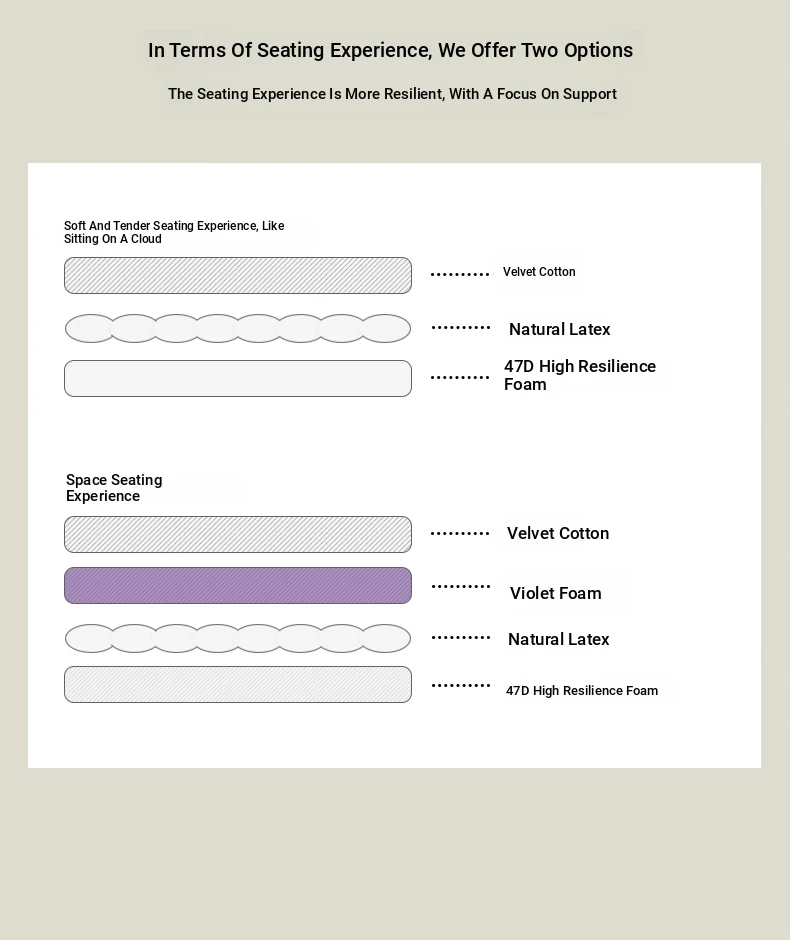 In Terms Of Seating Experience, We Offer Two Options

The Seating Experience Is More Resilient, With A Focus On Support

Soft And Tender Seating Experience, Like Sitting On A Cloud

Velvet Cotton

Natural Latex

47D High Resilience Foam

Space Seating Experience

Velvet Cotton

Violet Foam

Natural Latex

47D High Resilience Foam