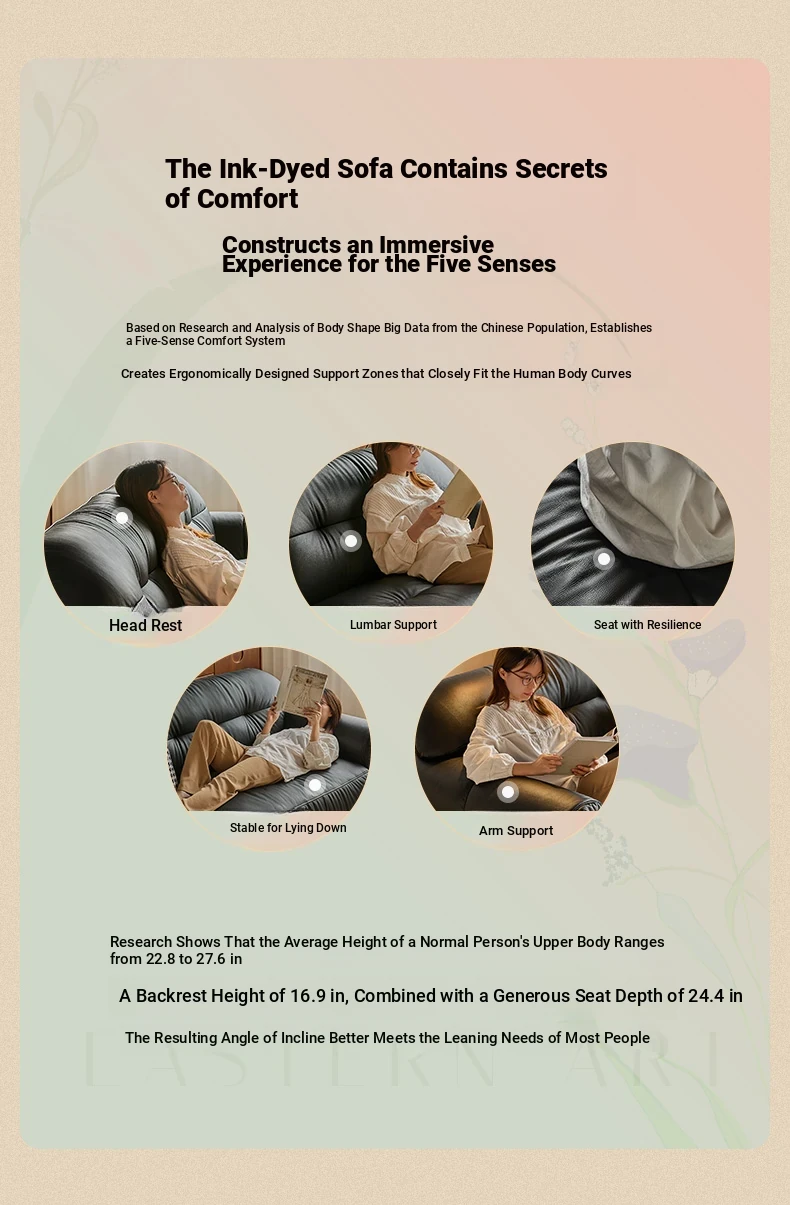 The Ink-Dyed Sofa Contains Secrets of Comfort

Constructs an Immersive Experience for the Five Senses

Based on Research and Analysis of Body Shape Big Data from the Chinese Population, Establishes a Five-Sense Comfort System

Creates Ergonomically Designed Support Zones that Closely Fit the Human Body Curves

Head Rest

Lumbar Support

Seat with Resilience

Stable for Lying Down

Arm Support

Research Shows That the Average Height of a Normal Person's Upper Body Ranges from 22.8 to 27.6 in

A Backrest Height of 16.9 in, Combined with a Generous Seat Depth of 24.4 in

The Resulting Angle of Incline Better Meets the Leaning Needs of Most People

EASTERN ART