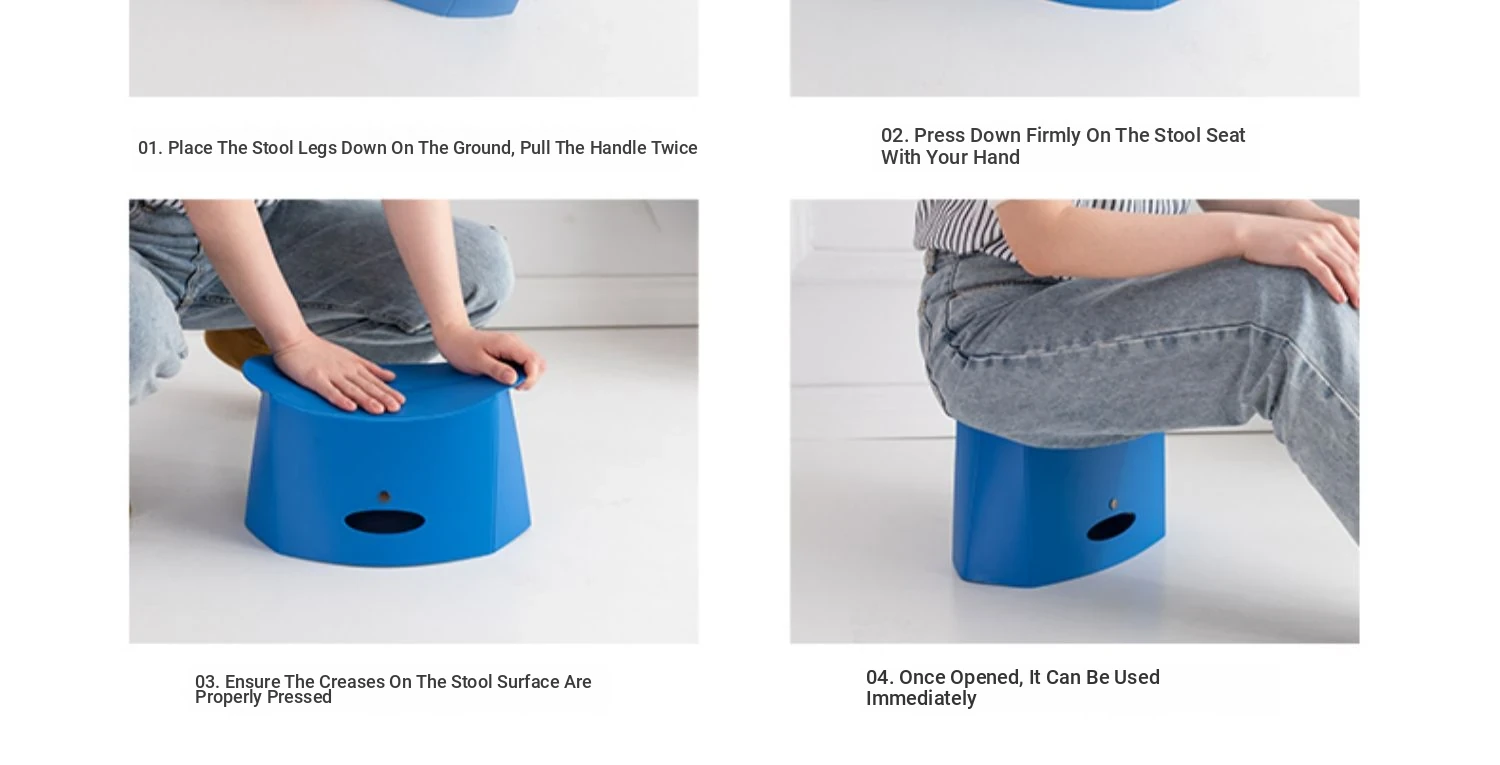 01. Place The Stool Legs Down On The Ground, Pull The Handle Twice

02. Press Down Firmly On The Stool Seat With Your Hand

03. Ensure The Creases On The Stool Surface Are Properly Pressed

04. Once Opened, It Can Be Used Immediately