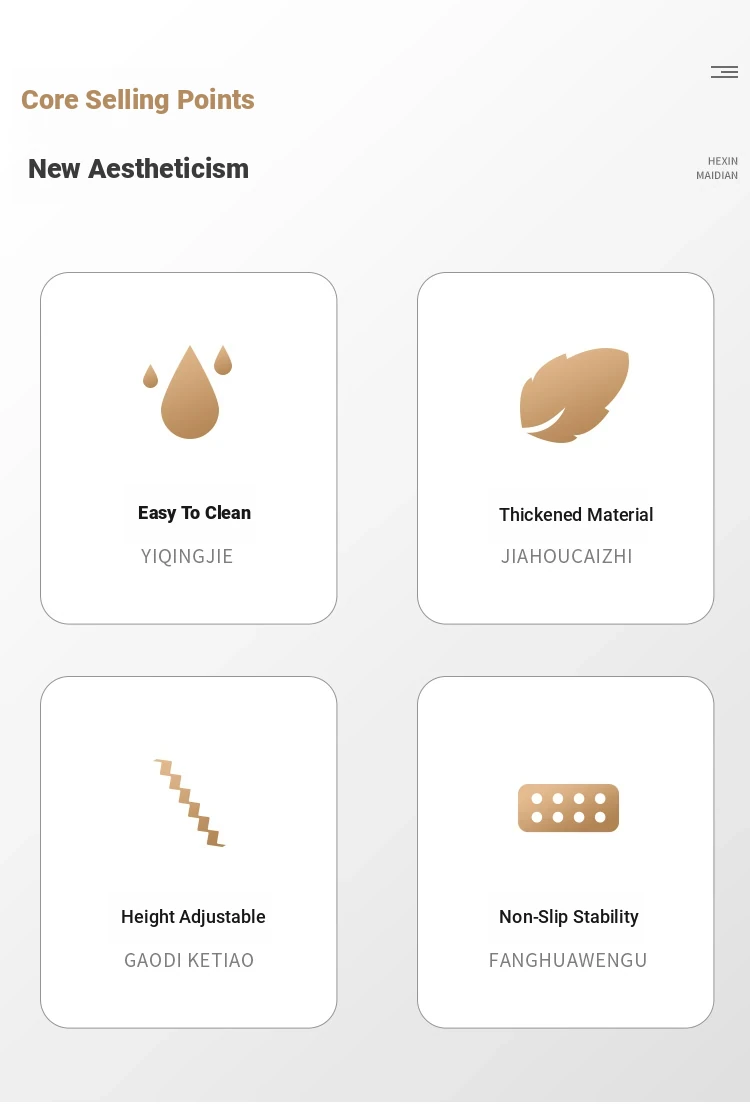 Core Selling Points

New Aestheticism

HEXIN
MAIDIAN

Easy To Clean

YIQINGJIE

Thickened Material

JIAHOUCAIZHI

Height Adjustable

GAODI KETIAO

Non-Slip Stability

FANGHUAWENGU