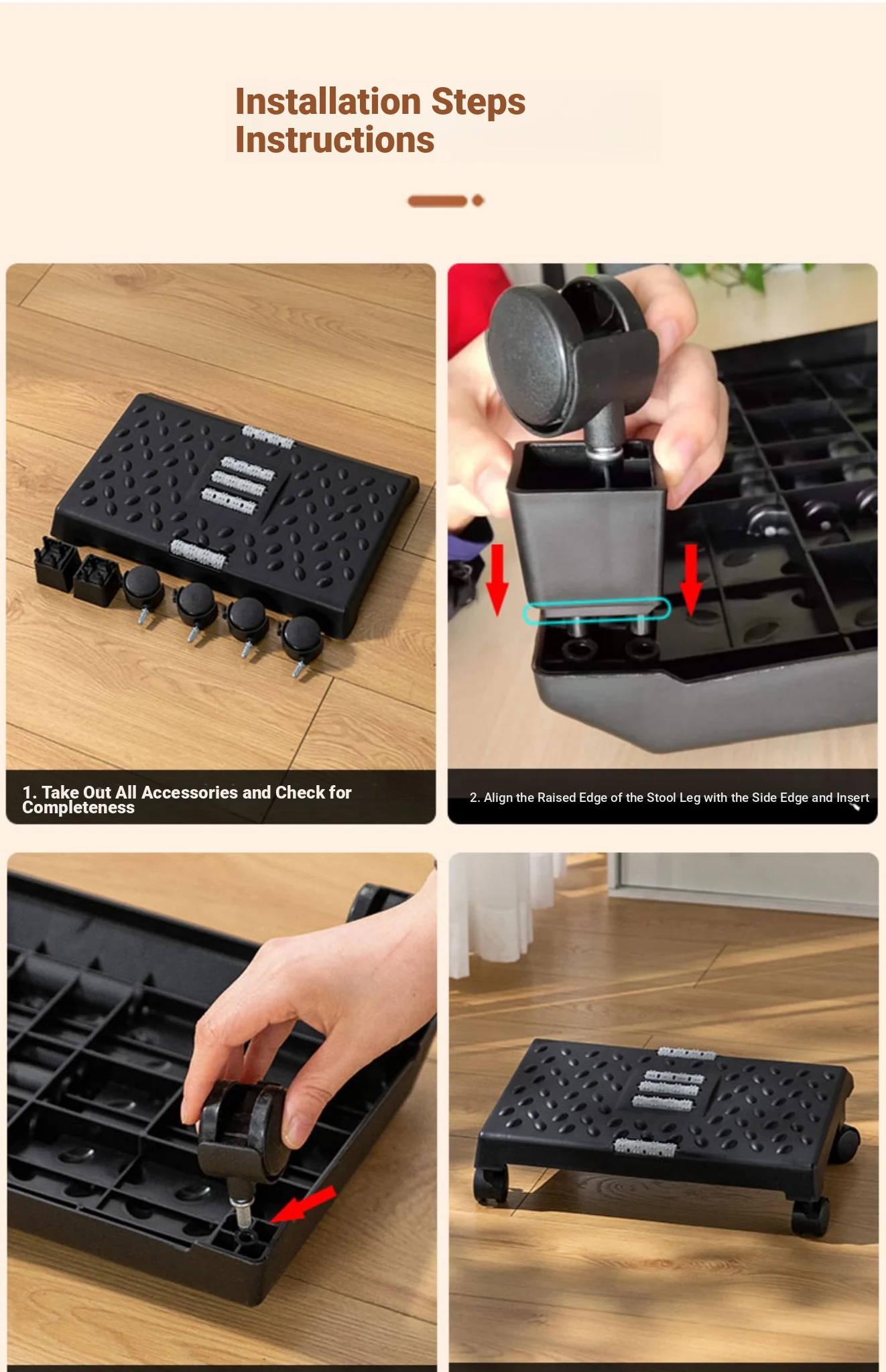 Installation Steps Instructions

1. Take Out All Accessories and Check for Completeness

2. Align the Raised Edge of the Stool Leg with the Side Edge and Insert