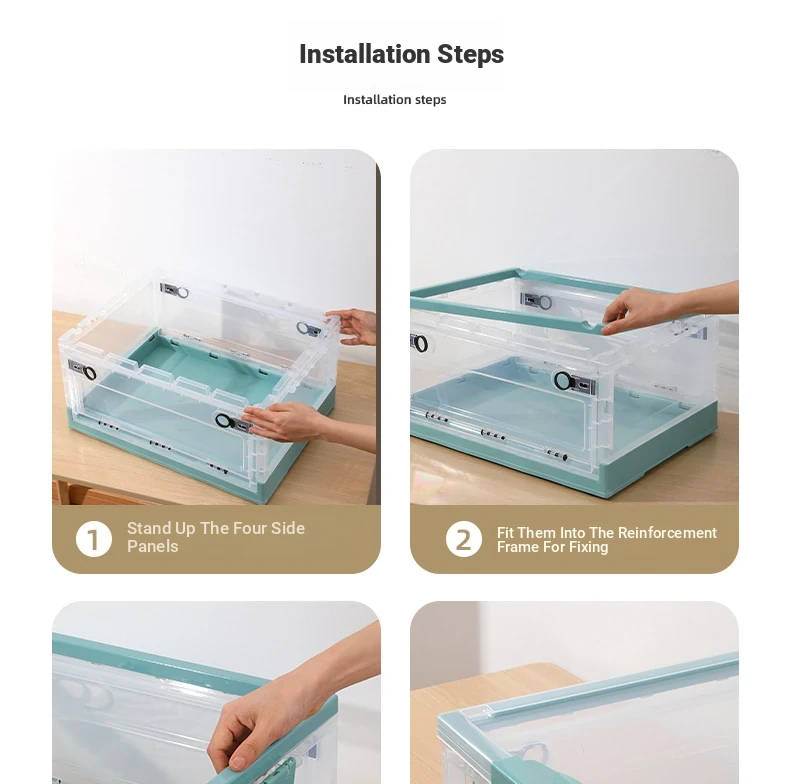 Installation Steps

Installation steps

1 Stand Up The Four Side Panels

2 Fit Them Into The Reinforcement Frame For Fixing