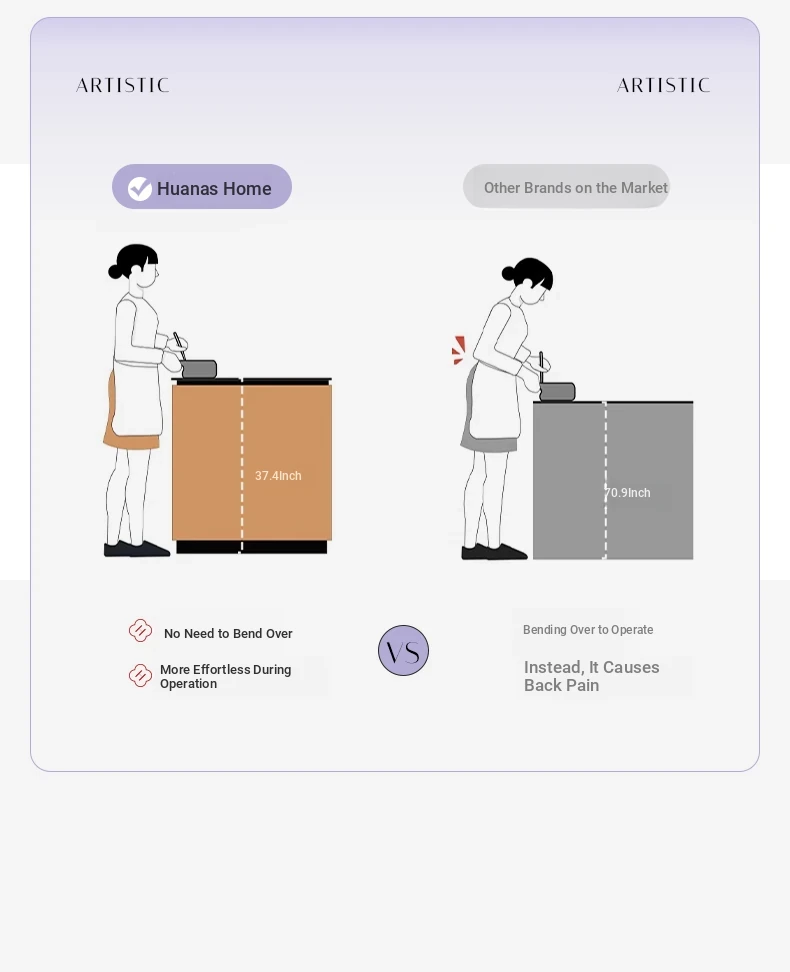 ARTISTIC

ARTISTIC

Huanas Home

Other Brands on the Market

37.4Inch

70.9Inch

No Need to Bend Over

More Effortless During Operation

VS

Bending Over to Operate

Instead, It Causes Back Pain