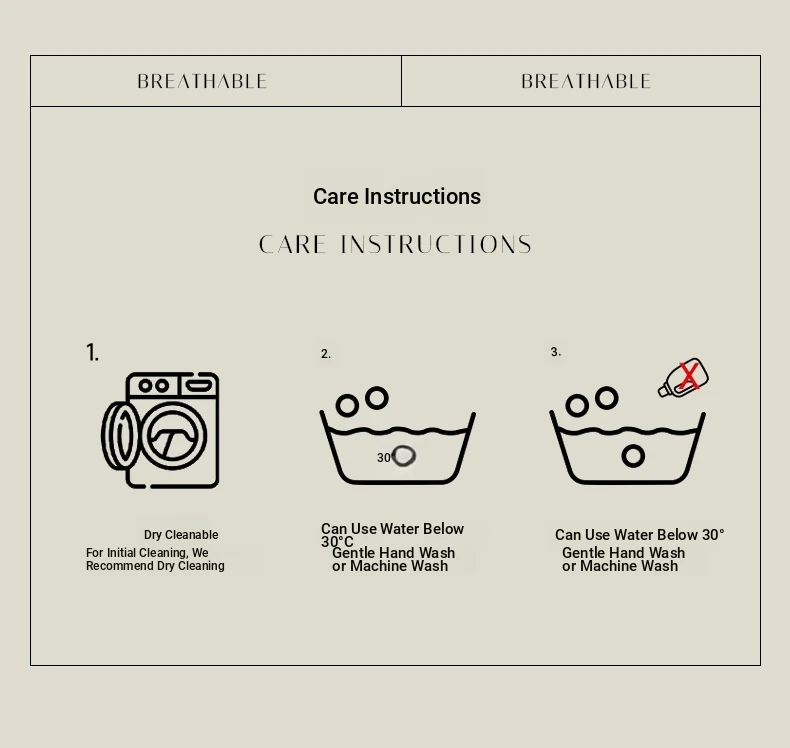 BREATHABLE

BREATHABLE

Care Instructions

CARE INSTRUCTIONS

1.

Dry Cleanable

For Initial Cleaning, We Recommend Dry Cleaning

2.

30°

Can Use Water Below 30°C

Gentle Hand Wash or Machine Wash

3.

Can Use Water Below 30°

Gentle Hand Wash or Machine Wash