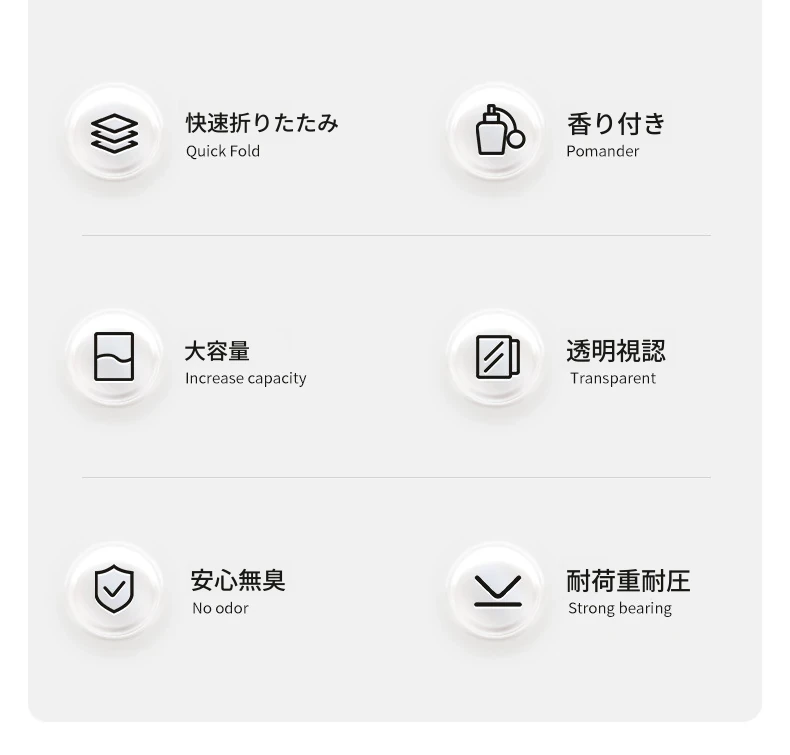 快速折りたたみ
Quick Fold

香り付き
Pomander

大容量
Increase capacity

透明視認
Transparent

安心無臭
No odor

耐荷重耐圧
Strong bearing