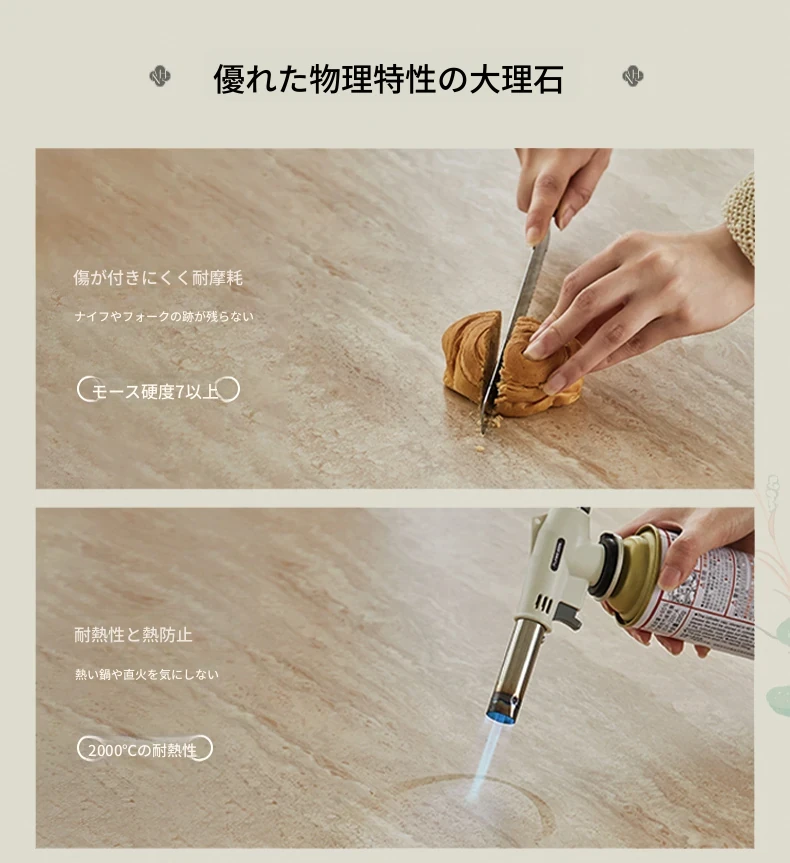 優れた物理特性の大理石

傷が付きにくく耐摩耗

ナイフやフォークの跡が残らない

モース硬度7以上

耐熱性と熱防止

熱い鍋や直火を気にしない

2000℃の耐熱性