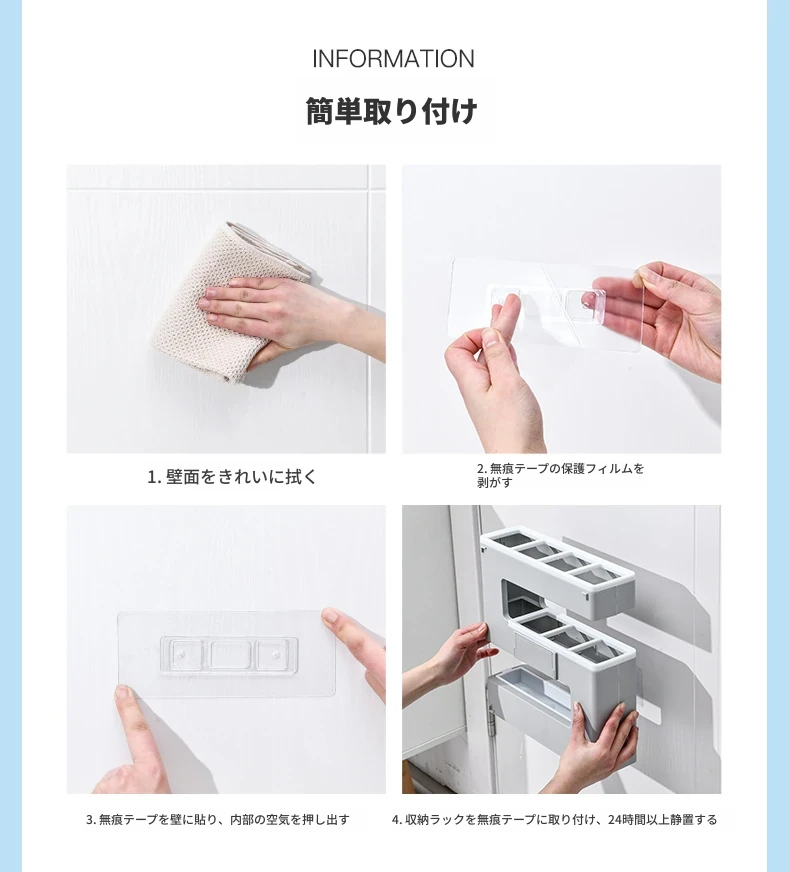 INFORMATION

簡単取り付け

1. 壁面をきれいに拭く

2. 無痕テープの保護フィルムを剥がす

3. 無痕テープを壁に貼り、内部の空気を押し出す

4. 収納ラックを無痕テープに取り付け、24時間以上静置する