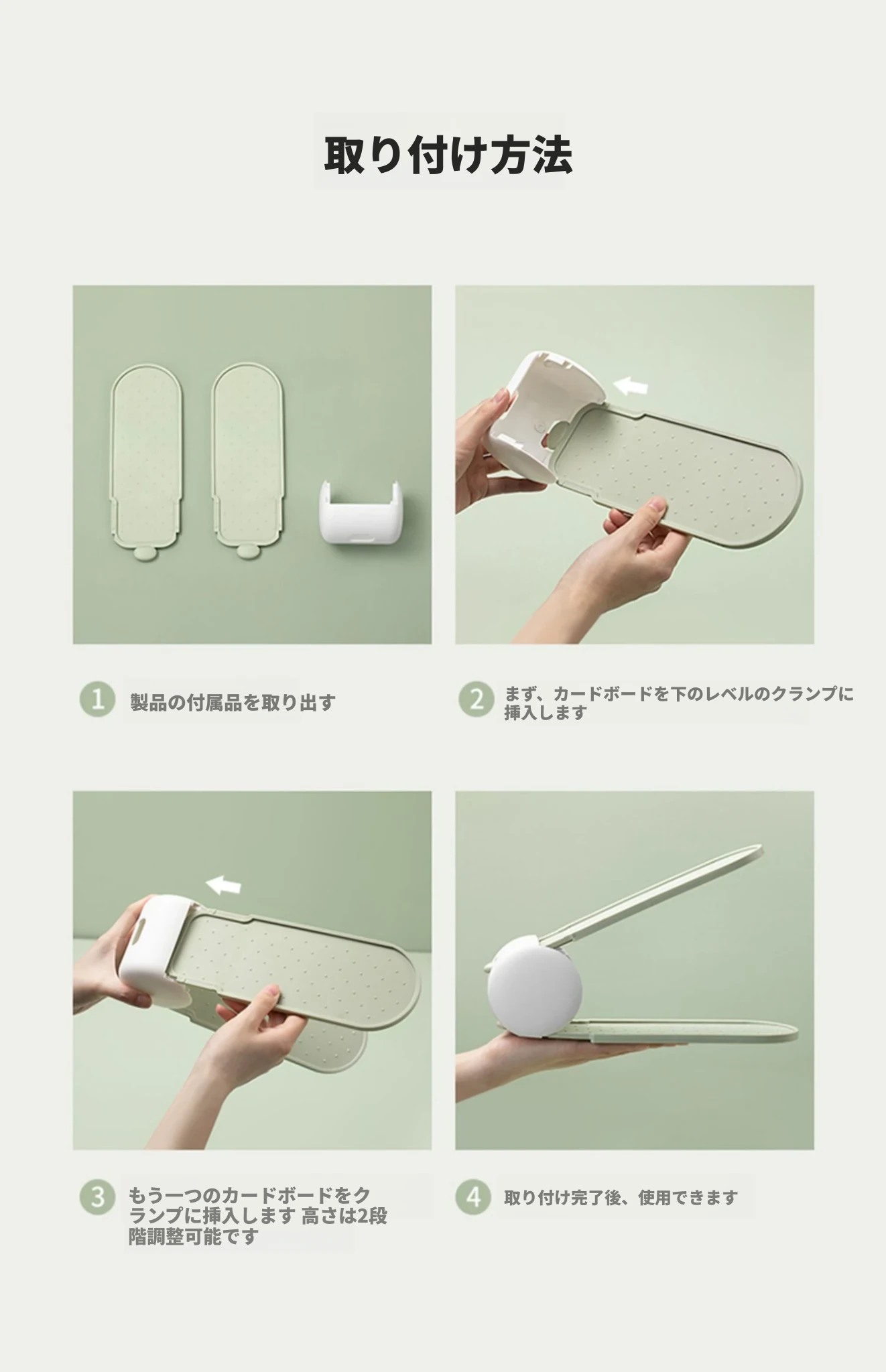 取り付け方法

1 製品の付属品を取り出す

2 まず、カードボードを下のレベルのクランプに挿入します

3 もう一つのカードボードをクランプに挿入します 高さは2段階調整可能です

4 取り付け完了後、使用できます