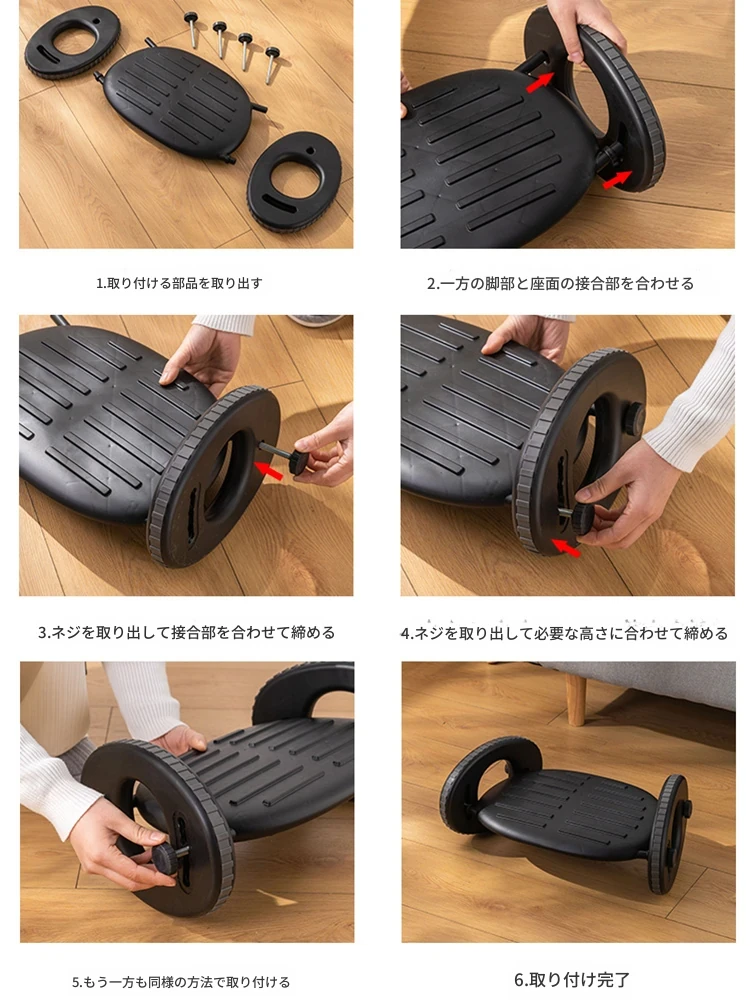 1.取り付ける部品を取り出す

2.一方の脚部と座面の接合部を合わせる

3.ネジを取り出して接合部を合わせて締める

4.ネジを取り出して必要な高さに合わせて締める

5.もう一方も同様の方法で取り付ける

6.取り付け完了