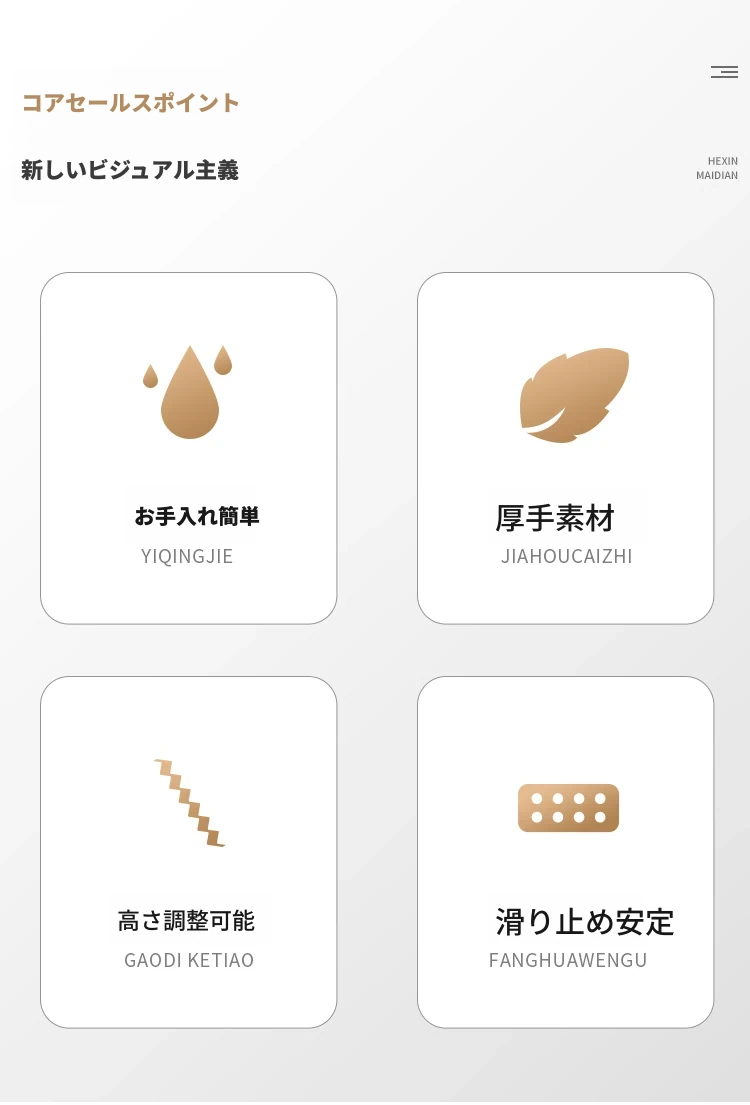 コアセールスポイント

新しいビジュアル主義

HEXIN
MAIDIAN

お手入れ簡単
YIQINGJIE

厚手素材
JIAHOUCAIZHI

高さ調整可能
GAODI KETIAO

滑り止め安定
FANGHUAWENGU