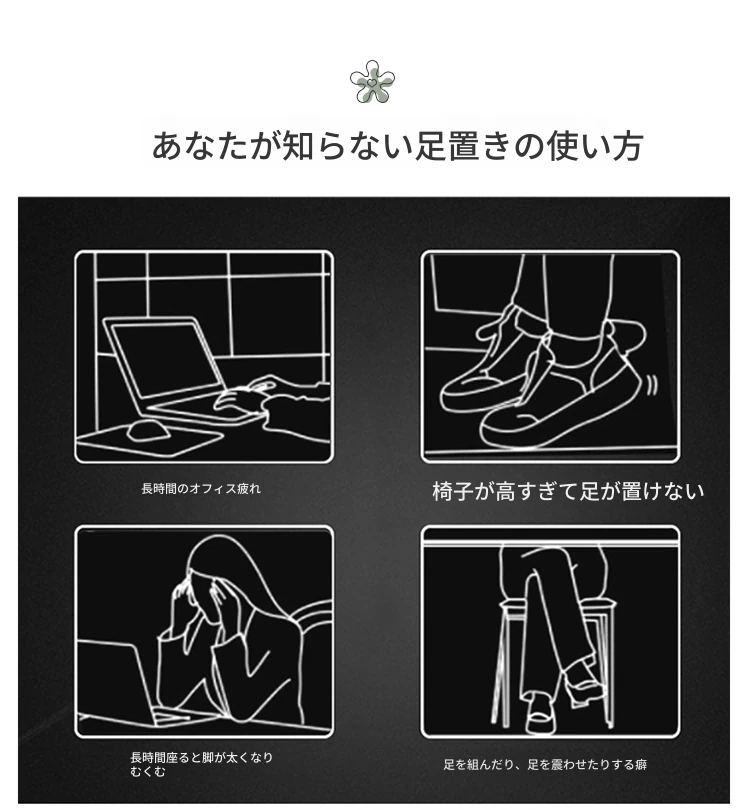 あなたが知らない足置きの使い方

長時間のオフィス疲れ

椅子が高すぎて足が置けない

長時間座ると脚が太くなりむくむ

足を組んだり、足を震わせたりする癖