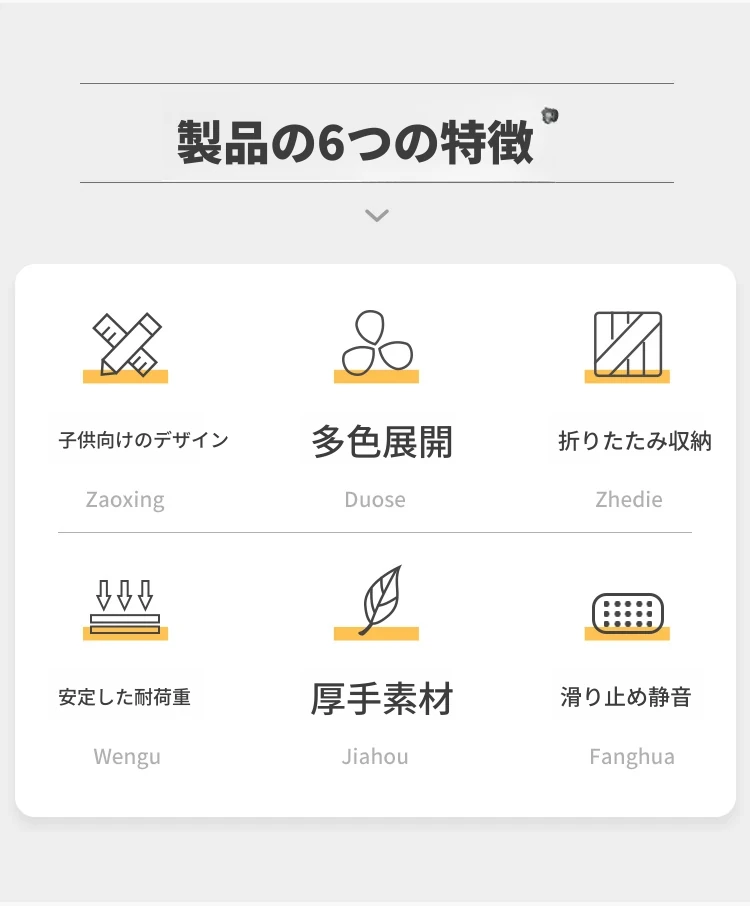 製品の6つの特徴

子供向けのデザイン

Zaoxing

多色展開

Duose

折りたたみ収納

Zhedie

安定した耐荷重

Wengu

厚手素材

Jiahou

滑り止め静音

Fanghua