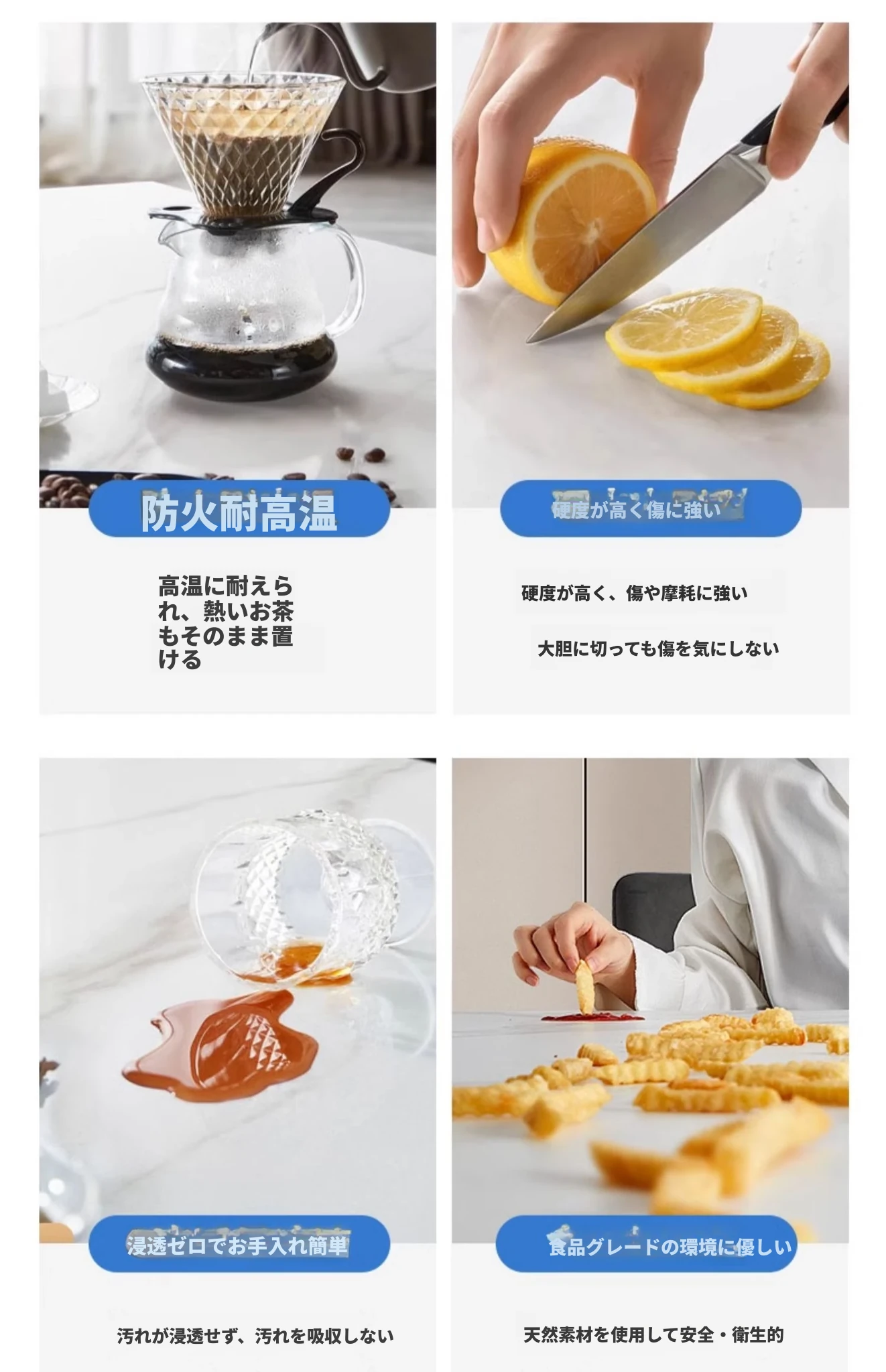 防火耐高温

高温に耐えられ、熱いお茶もそのまま置ける

硬度が高く傷に強い

硬度が高く、傷や摩耗に強い

大胆に切っても傷を気にしない

浸透ゼロでお手入れ簡単

汚れが浸透せず、汚れを吸収しない

食品グレードの環境に優しい

天然素材を使用して安全・衛生的