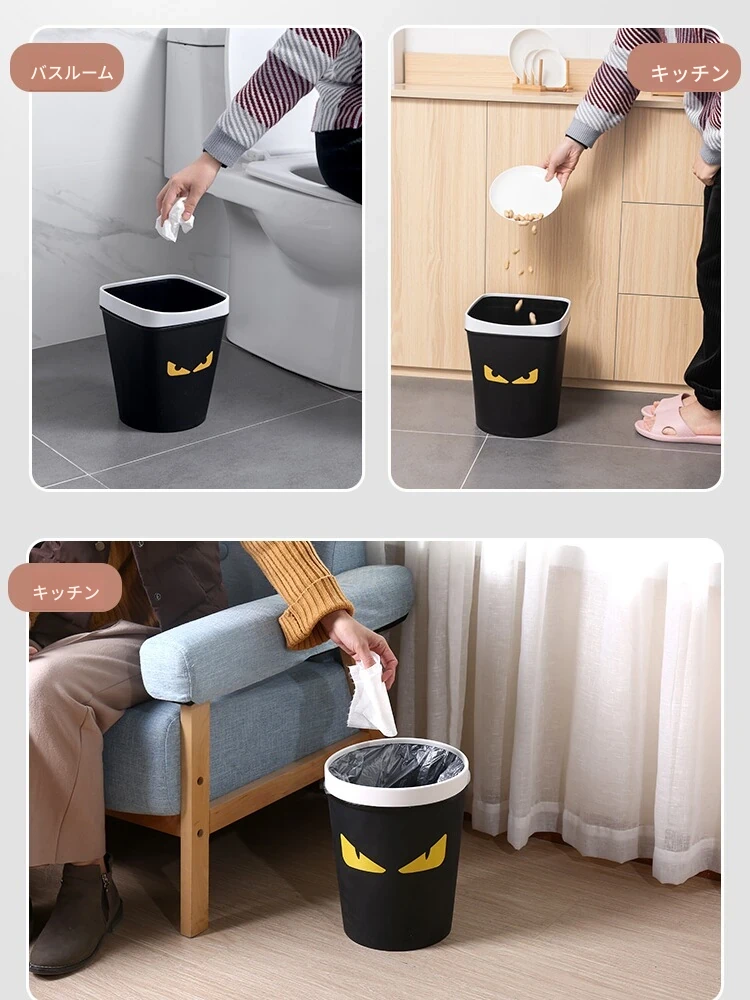 バスルーム

キッチン

キッチン