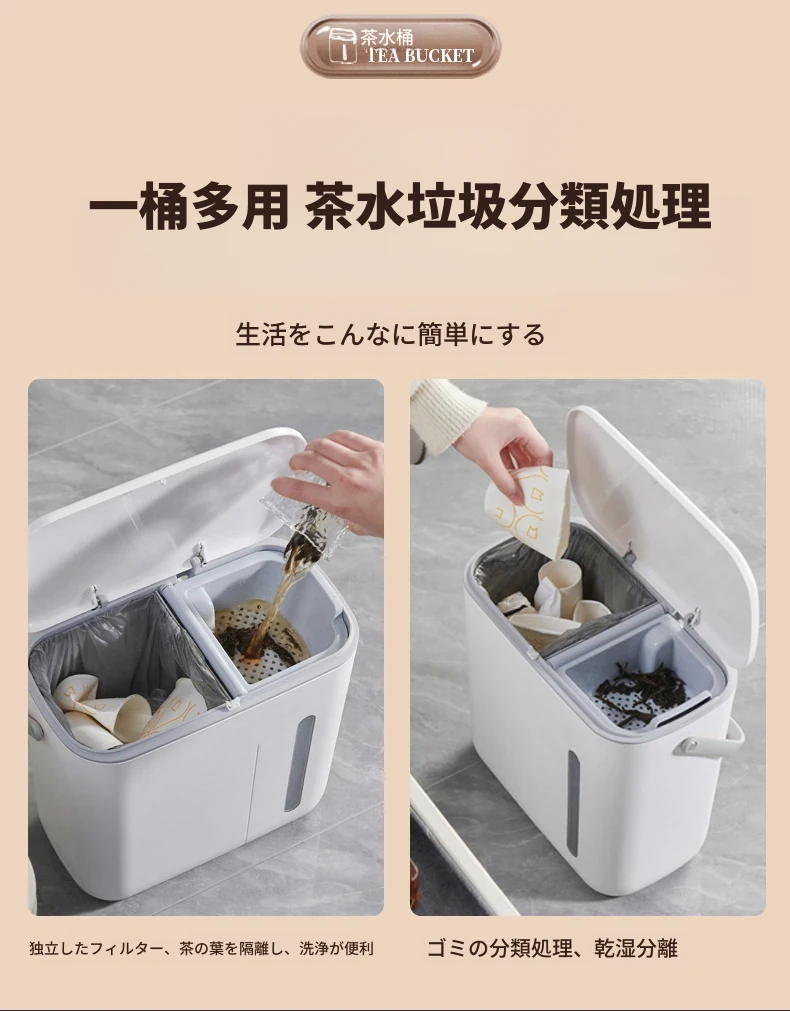 茶水桶
TEA BUCKET

一桶多用 茶水垃圾分類処理

生活をこんなに簡単にする

独立したフィルター、茶の葉を隔離し、洗浄が便利

ゴミの分類処理、乾湿分離