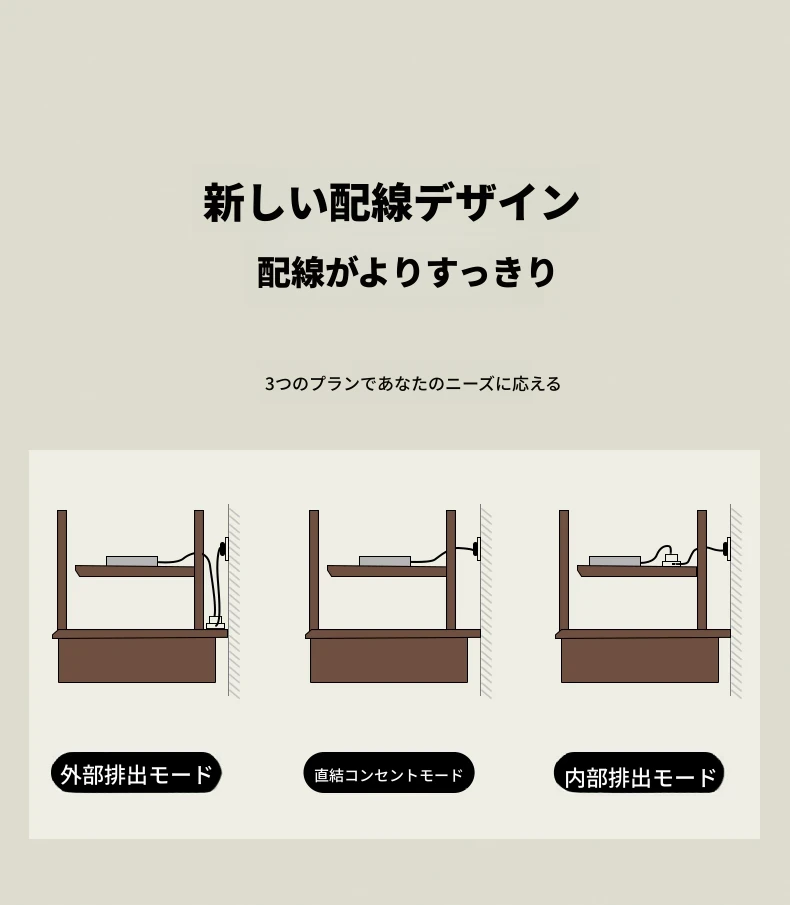 新しい配線デザイン

配線がよりすっきり

3つのプランであなたのニーズに応える

外部排出モード

直結コンセントモード

内部排出モード