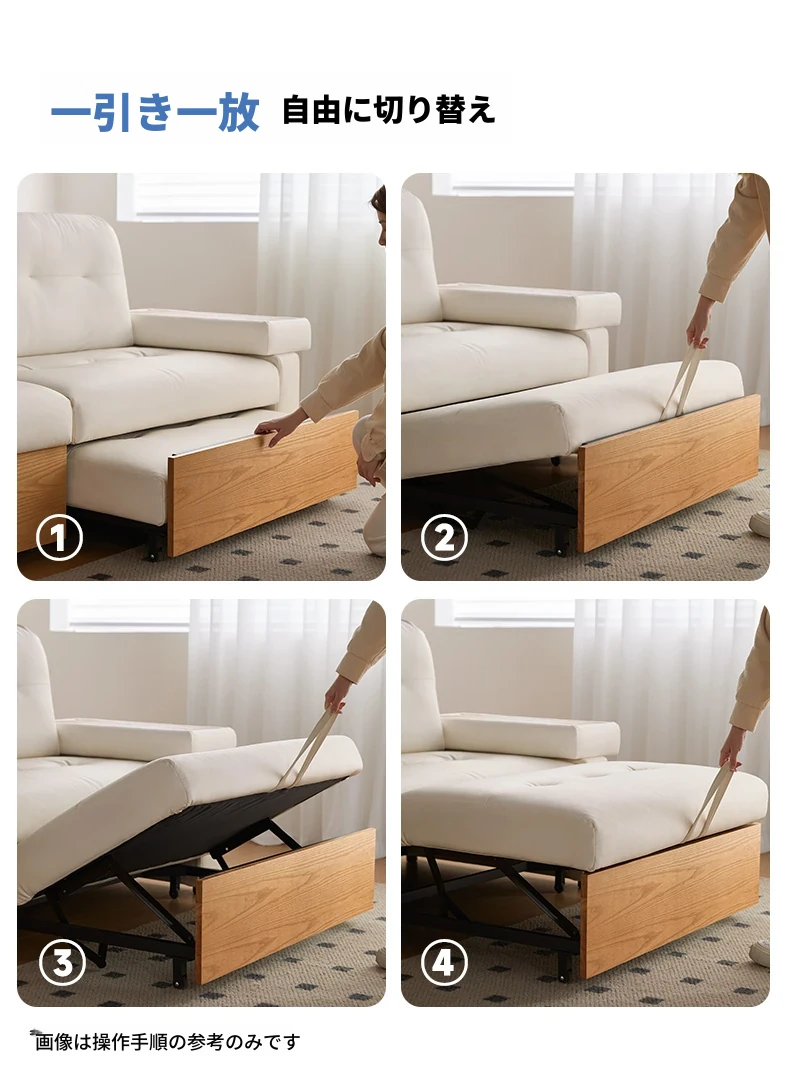 一引き一放 自由に切り替え

①

②

③

④

*画像は操作手順の参考のみです