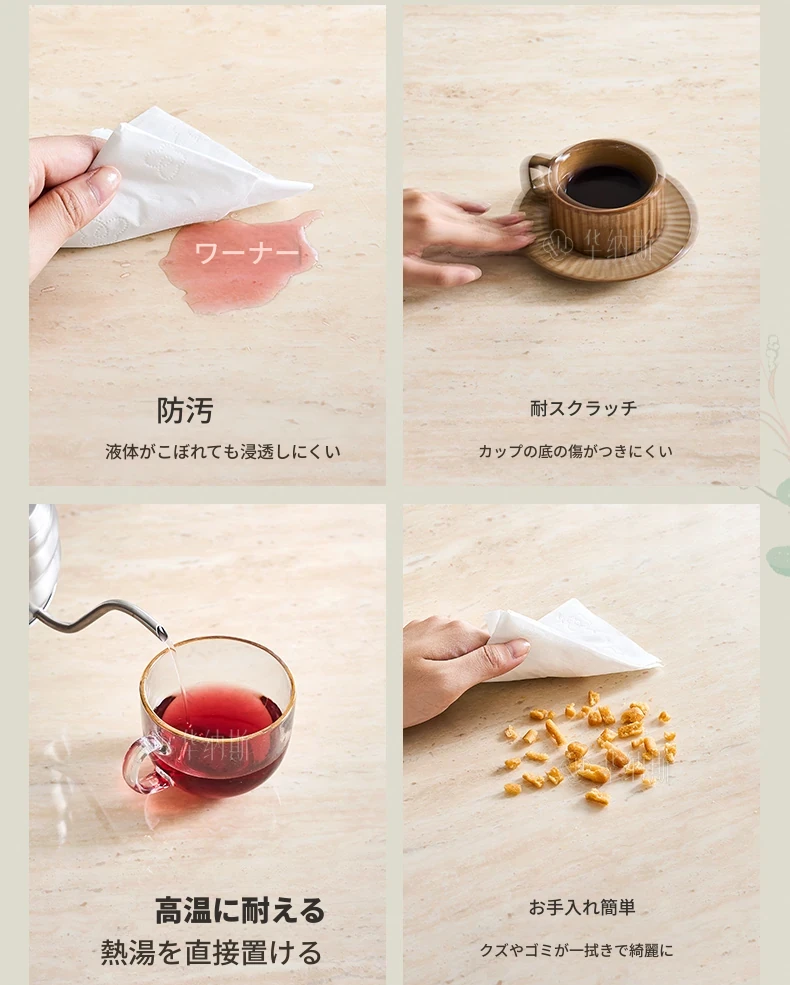 ワーナー

防汚
液体がこぼれても浸透しにくい

华纳斯

耐スクラッチ
カップの底の傷がつきにくい

华纳斯

高温に耐える
熱湯を直接置ける

华纳斯

お手入れ簡単
クズやゴミが一拭きで綺麗に