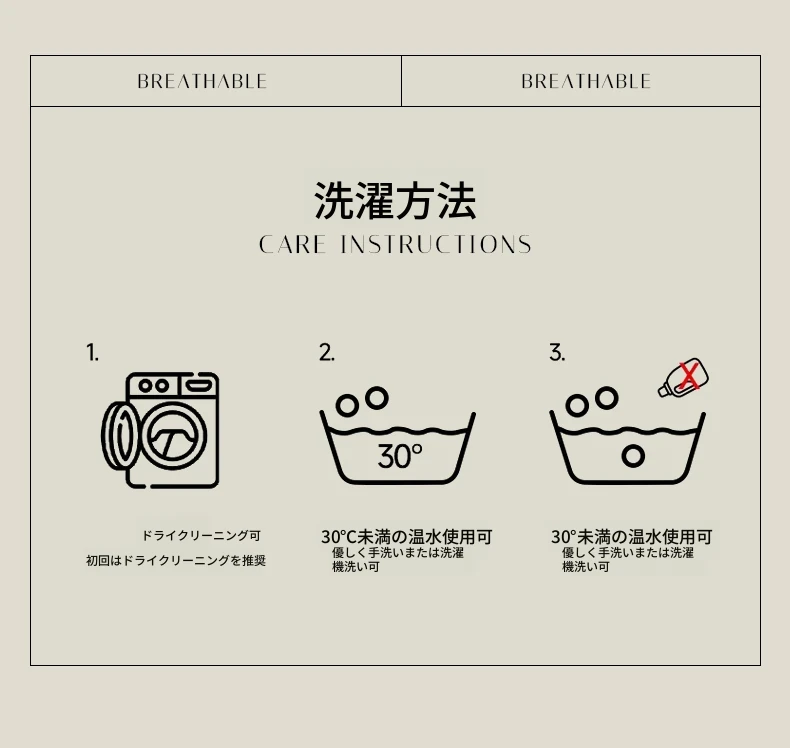 BREATHABLE

BREATHABLE

洗濯方法
CARE INSTRUCTIONS

1.

ドライクリーニング可
初回はドライクリーニングを推奨

2.

30°

30°C未満の温水使用可
優しく手洗いまたは洗濯機洗い可

3.

30°未満の温水使用可
優しく手洗いまたは洗濯機洗い可